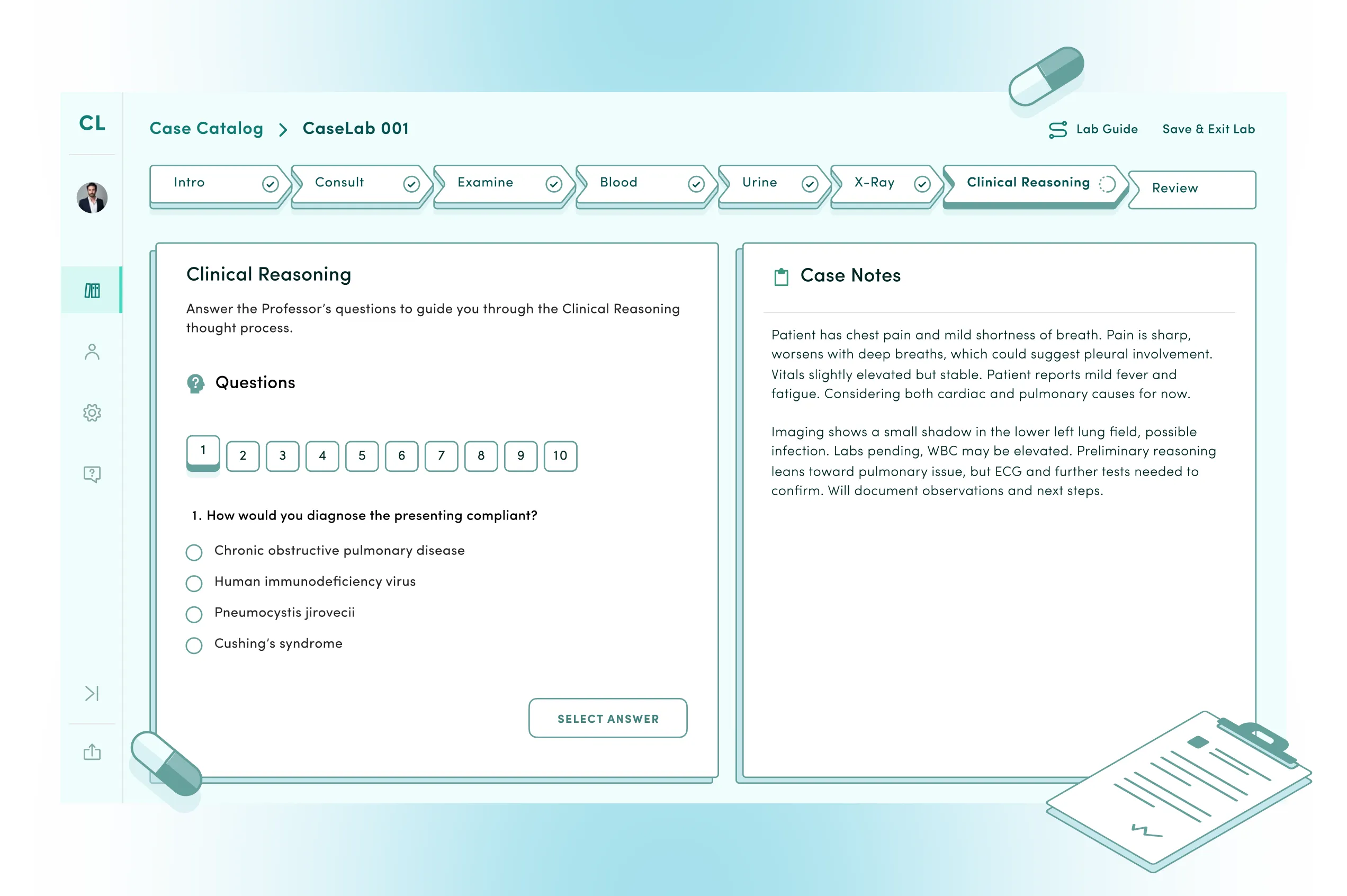 CL

Case Catalog > CaseLab 001

Lab Guide Save & Exit Lab

Intro Consult Examine Blood Urine X-Ray Clinical Reasoning Review

Clinical Reasoning

Answer the Professor's questions to guide you through the Clinical Reasoning thought process.

Questions

1 2 3 4 5 6 7 8 9 10

1. How would you diagnose the presenting compliant?

Chronic obstructive pulmonary disease

Human immunodeficiency virus

Pneumocystis jirovecii

Cushing's syndrome

SELECT ANSWER

Case Notes

Patient has chest pain and mild shortness of breath. Pain is sharp, worsens with deep breaths, which could suggest pleural involvement. Vitals slightly elevated but stable. Patient reports mild fever and fatigue. Considering both cardiac and pulmonary causes for now.

Imaging shows a small shadow in the lower left lung field, possible infection. Labs pending, WBC may be elevated. Preliminary reasoning leans toward pulmonary issue, but ECG and further tests needed to confirm. Will document observations and next steps.